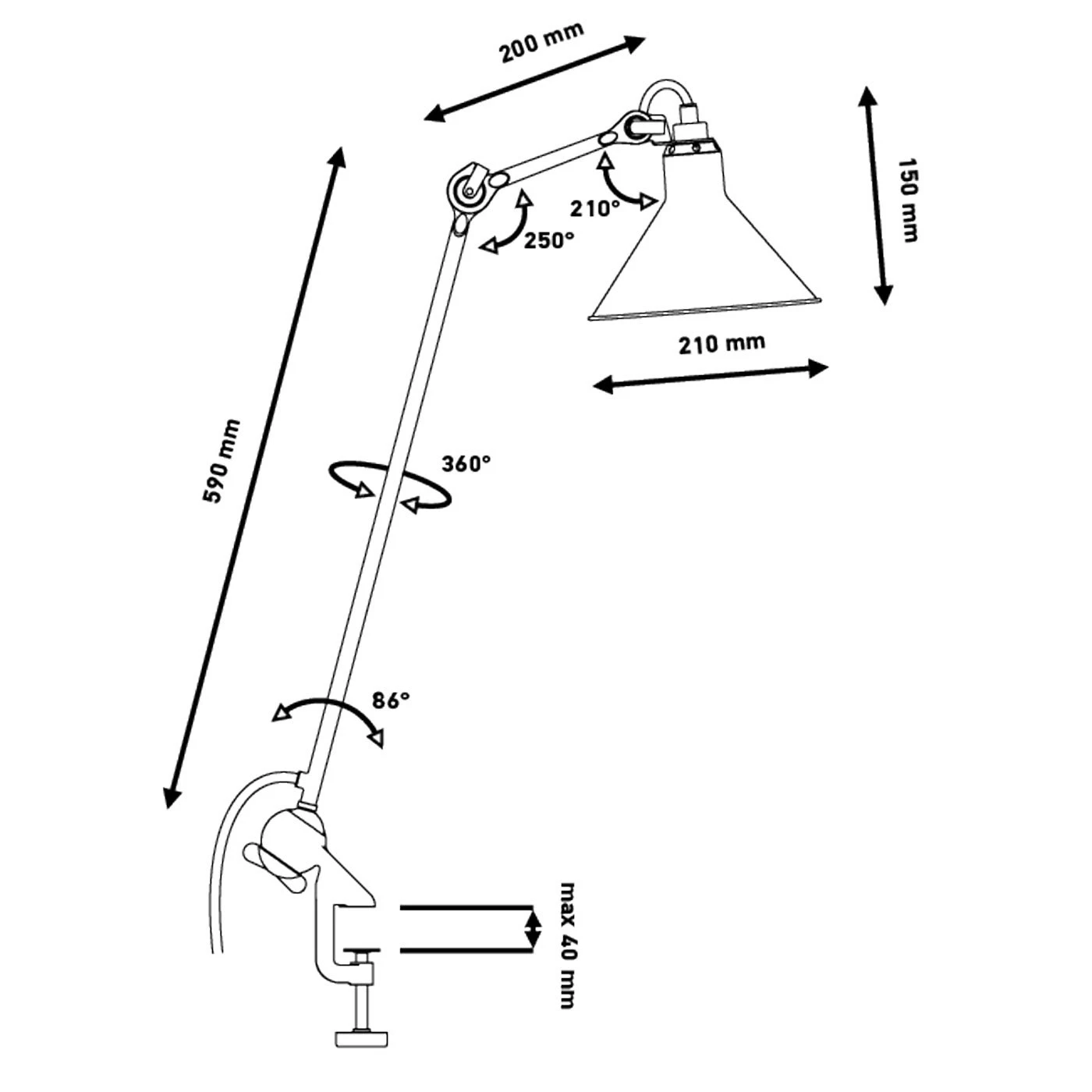 200 mm

150 mm

210°

250°

210 mm

590 mm

360°

86°

max 40 mm